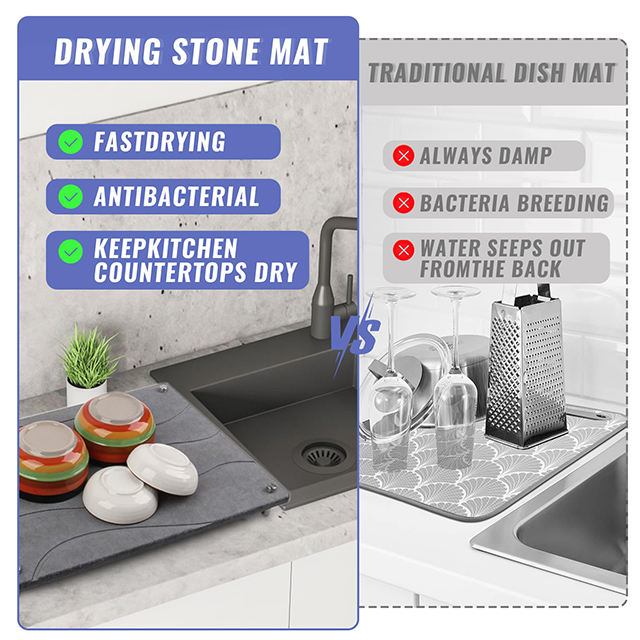 DRYING STONE MAT

FASTDRYING

ANTIBACTERIAL

KEEPKITCHEN COUNTERTOPS DRY

VS

TRADITIONAL DISH MAT

ALWAYS DAMP

BACTERIA BREEDING

WATER SEEPS OUT FROMTHE BACK